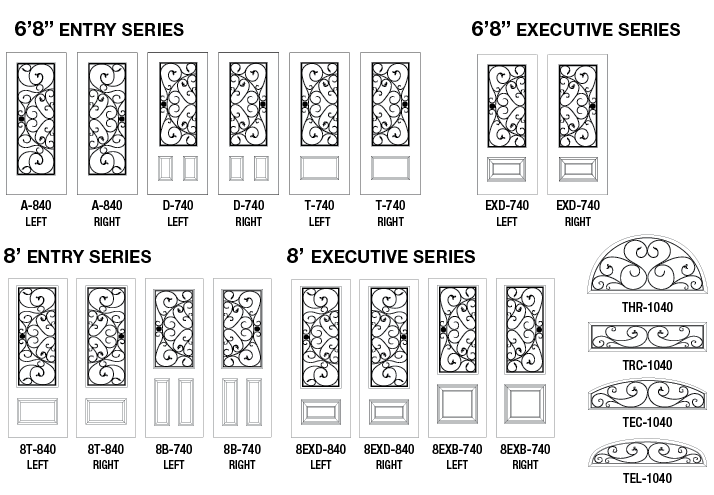 6'8" ENTRY SERIES

A-840
LEFT

A-840
RIGHT

D-740
LEFT

D-740
RIGHT

T-740
LEFT

T-740
RIGHT

6'8" EXECUTIVE SERIES

EXD-740
LEFT

EXD-740
RIGHT

8' ENTRY SERIES

8T-840
LEFT

8T-840
RIGHT

8B-740
LEFT

8B-740
RIGHT

8' EXECUTIVE SERIES

8EXD-840
LEFT

8EXD-840
RIGHT

8EXB-740
LEFT

8EXB-740
RIGHT

THR-1040

TRC-1040

TEC-1040

TEL-1040