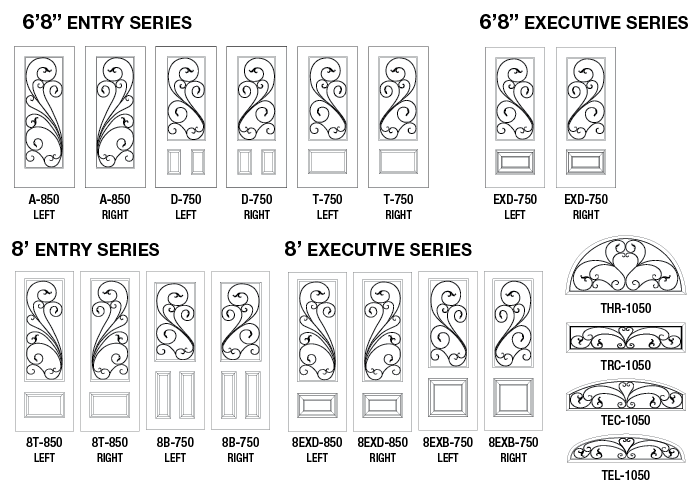 6'8" ENTRY SERIES

A-850 LEFT

A-850 RIGHT

D-750 LEFT

D-750 RIGHT

T-750 LEFT

T-750 RIGHT

6'8" EXECUTIVE SERIES

EXD-750 LEFT

EXD-750 RIGHT

8' ENTRY SERIES

8T-850 LEFT

8T-850 RIGHT

8B-750 LEFT

8B-750 RIGHT

8' EXECUTIVE SERIES

8EXD-850 LEFT

8EXD-850 RIGHT

8EXB-750 LEFT

8EXB-750 RIGHT

THR-1050

TRC-1050

TEC-1050

TEL-1050