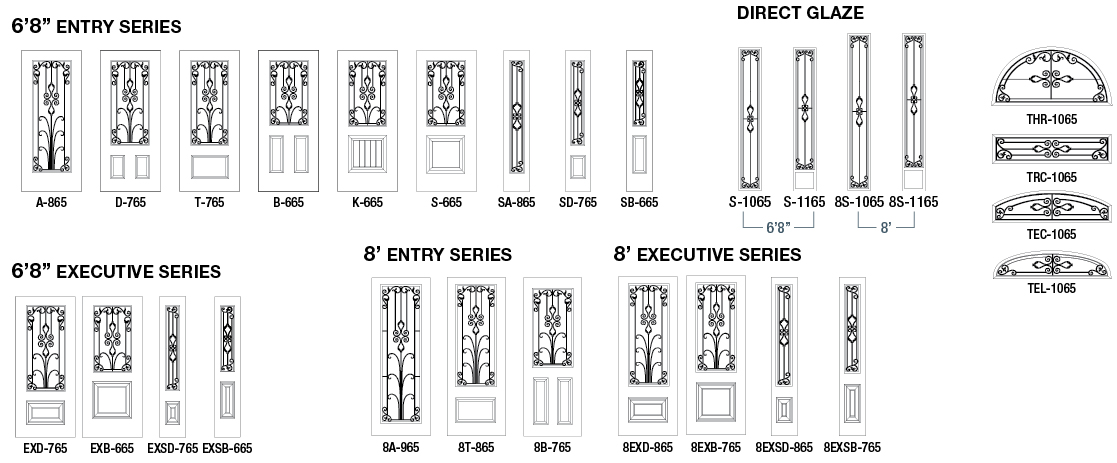 6'8" ENTRY SERIES

A-865 D-765 T-765 B-665 K-665 S-665 SA-865 SD-765 SB-665

DIRECT GLAZE

S-1065 S-1165 8S-1065 8S-1165

6'8" 8'

THR-1065

TRC-1065

TEC-1065

TEL-1065

6'8" EXECUTIVE SERIES

EXD-765 EXB-665 EXSD-765 EXSB-665

8' ENTRY SERIES

8A-965 8T-865 8B-765

8' EXECUTIVE SERIES

8EXD-865 8EXB-765 8EXSD-865 8EXSB-765