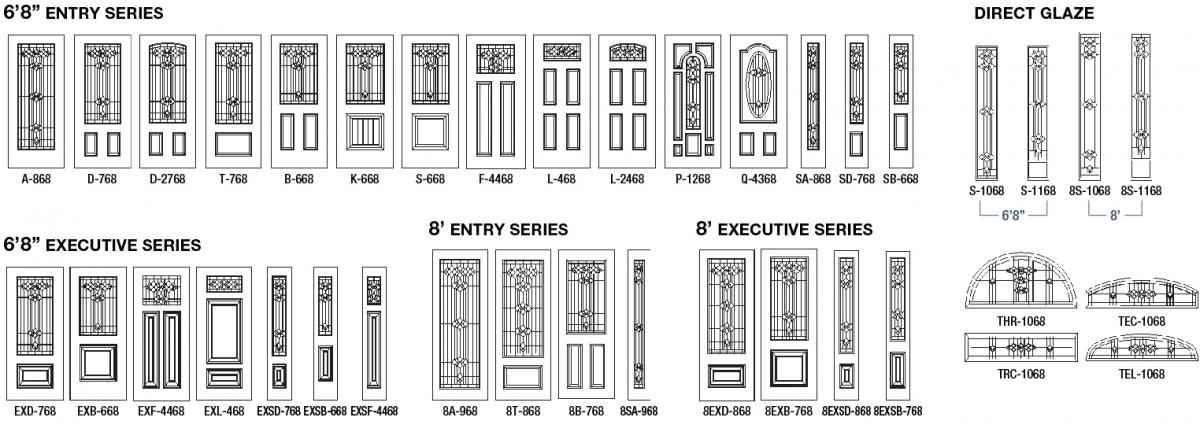 6'8" ENTRY SERIES

A-868 D-768 D-2768 T-768 B-668 K-668 S-668 F-4468 L-468 L-2468 P-1268 Q-4368 SA-868 SD-768 SB-668

DIRECT GLAZE

S-1068 S-1168 8S-1068 8S-1168

6'8" 8'

6'8" EXECUTIVE SERIES

EXD-768 EXB-668 EXF-4468 EXL-468 EXSD-768 EXSB-668 EXSF-4468

8' ENTRY SERIES

8A-968 8T-868 8B-768 8SA-968

8' EXECUTIVE SERIES

8EXD-868 8EXB-768 8EXSD-868 8EXSB-768

THR-1068 TEC-1068

TRC-1068 TEL-1068